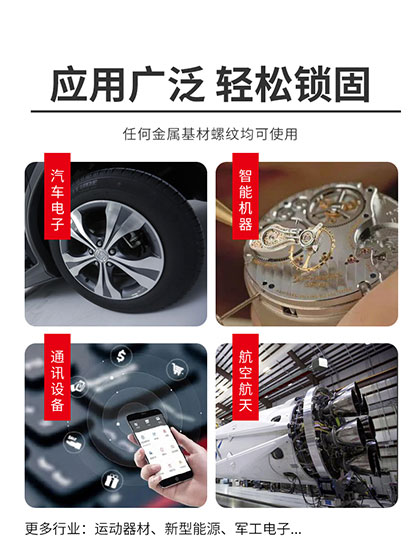 应用广泛 轻松锁固

任何金属基材螺纹均可使用

汽车电子

智能机器

通讯设备

航空航天

更多行业：运动器材、新型能源、军工电子...