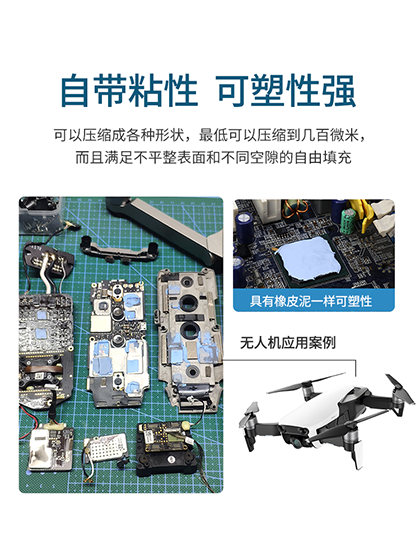 自带粘性 可塑性强

可以压缩成各种形状，最低可以压缩到几百微米，而且满足不平整表面和不同空隙的自由填充

具有橡皮泥一样可塑性

无人机应用案例