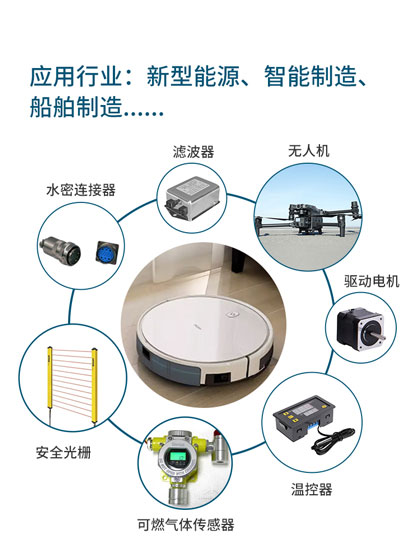 应用行业：新型能源、智能制造、船舶制造......

滤波器

无人机

水密连接器

驱动电机

安全光栅

温控器

可燃气体传感器