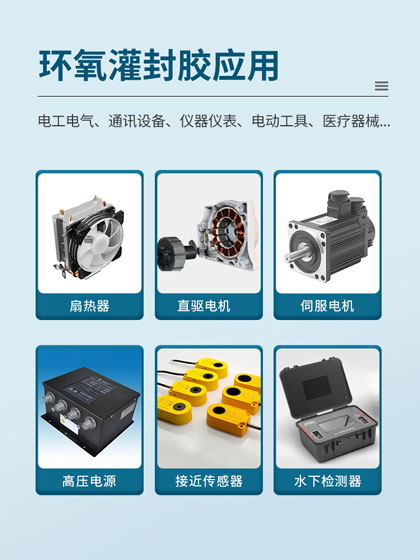 环氧灌封胶应用

电工电气、通讯设备、仪器仪表、电动工具、医疗器械...

扇热器

直驱电机

伺服电机

高压电源

接近传感器

水下检测器